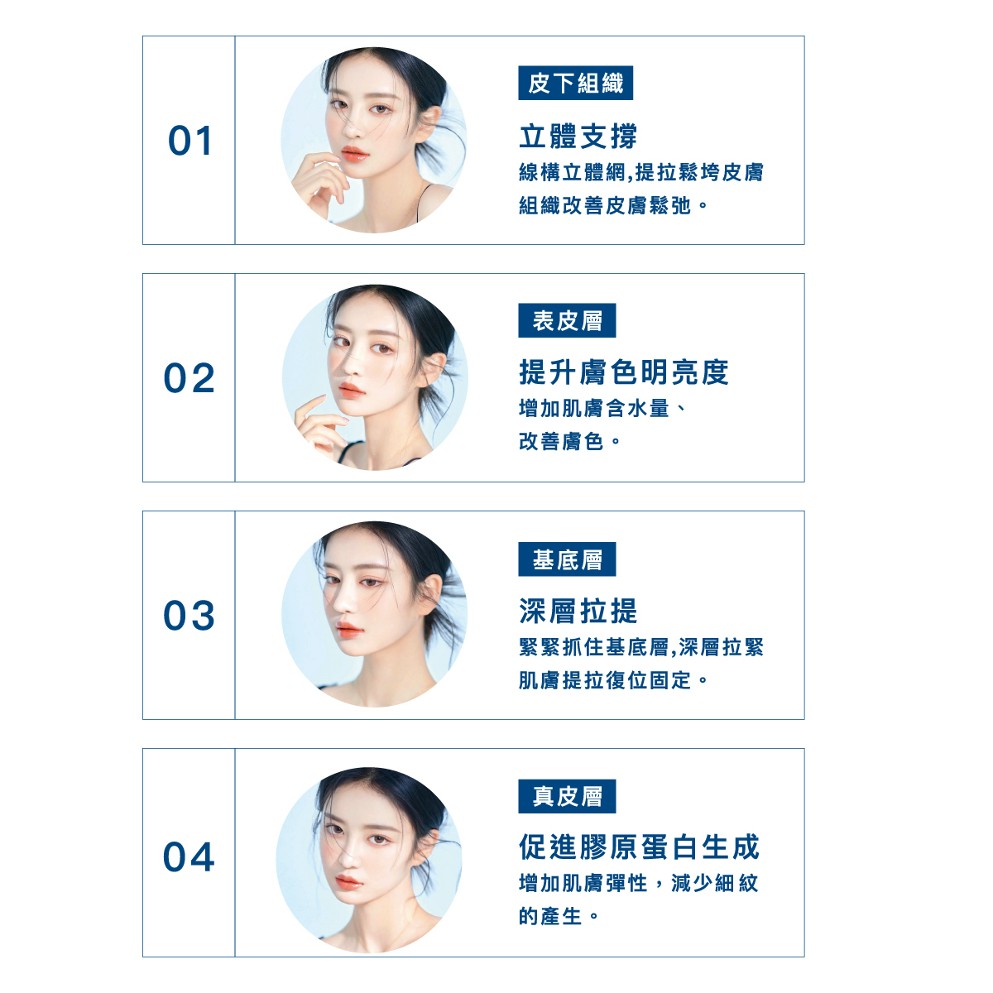 01

皮下組織

立體支撐

線構立體網,提拉鬆垮皮膚組織改善皮膚鬆弛。

02

表皮層

提升膚色明亮度

增加肌膚含水量、改善膚色。

03

基底層

深層拉提

緊緊抓住基底層,深層拉緊肌膚提拉復位固定。

04

真皮層

促進膠原蛋白生成

增加肌膚彈性，減少細紋的產生。